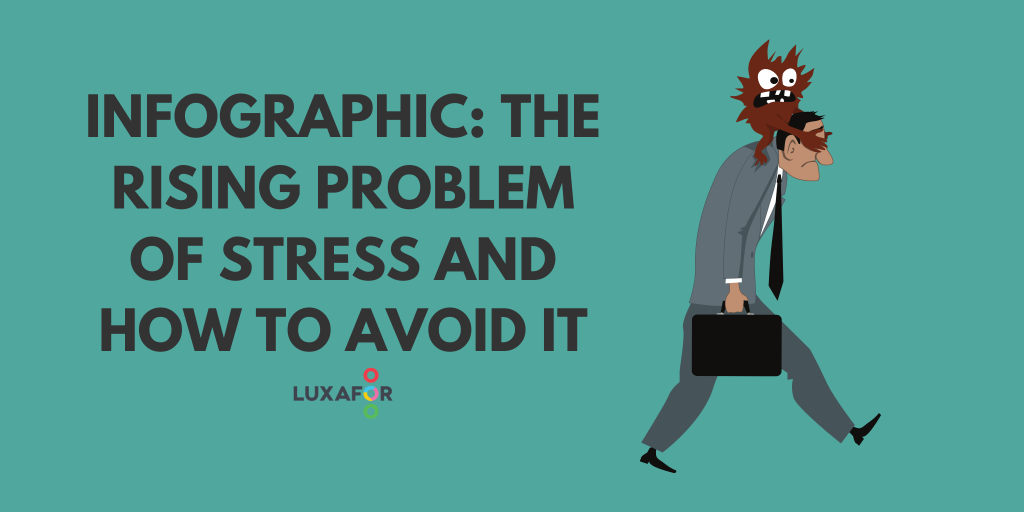 INFOGRAPHIC: THE RISING PROBLEM OF STRESS AND HOW TO AVOID IT

LUXAFOR